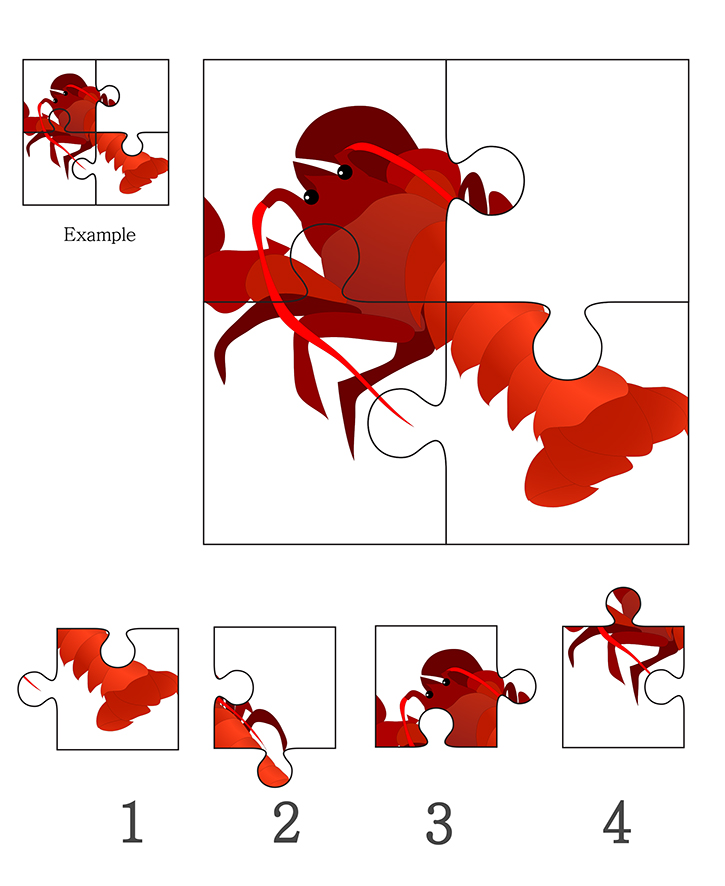 Example

1 2 3 4