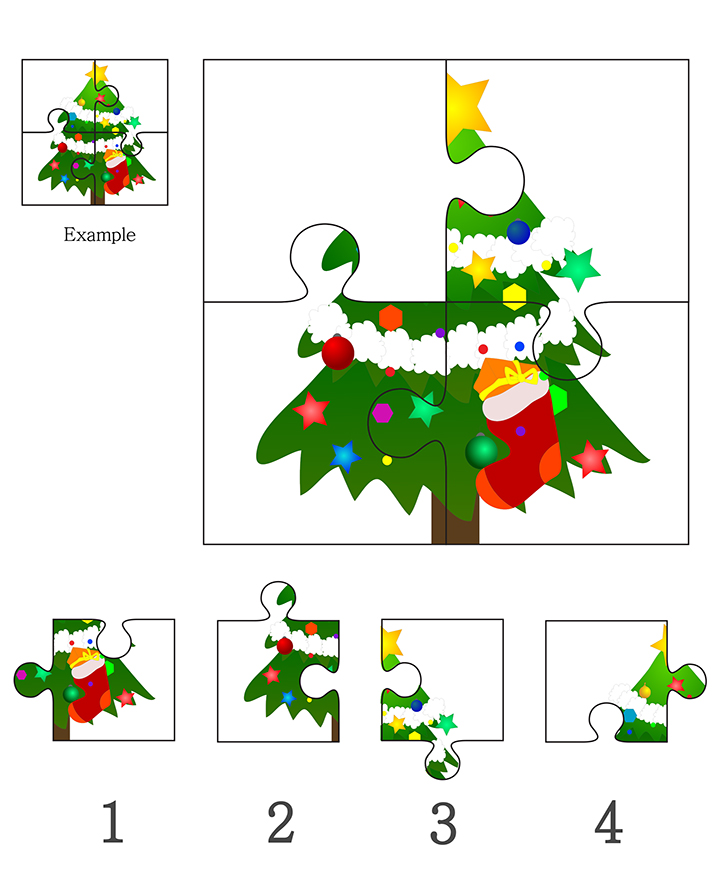 Example

1
2
3
4