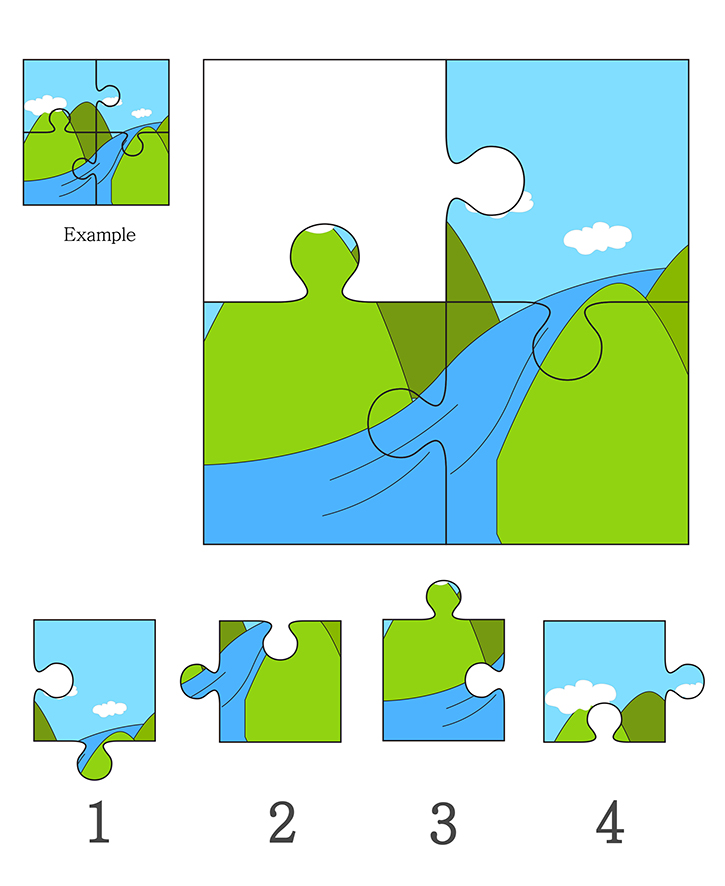 Example

1

2

3

4