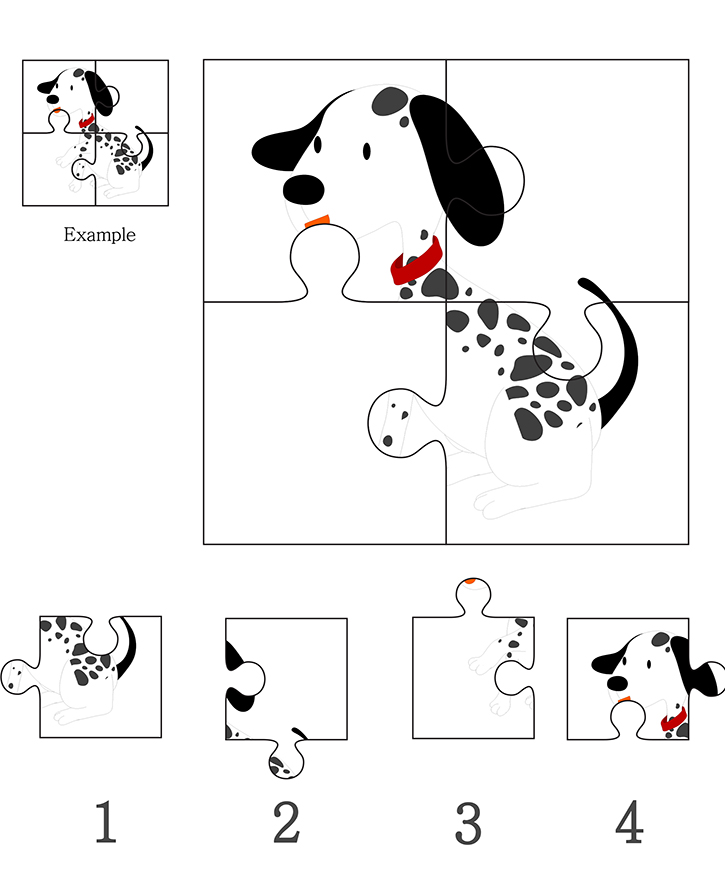 Example

1 2 3 4