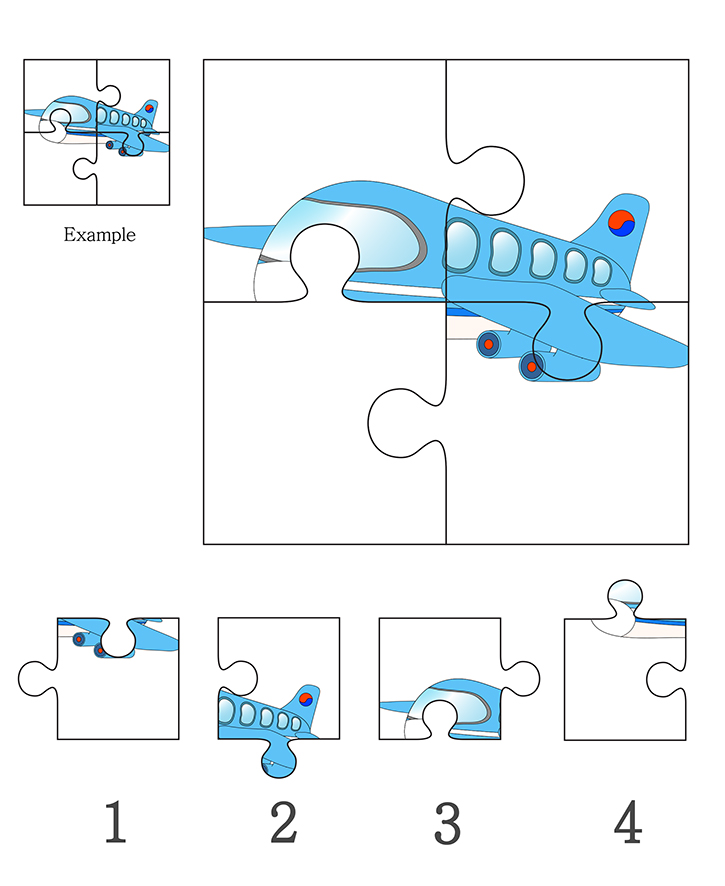 Example

1

2

3

4