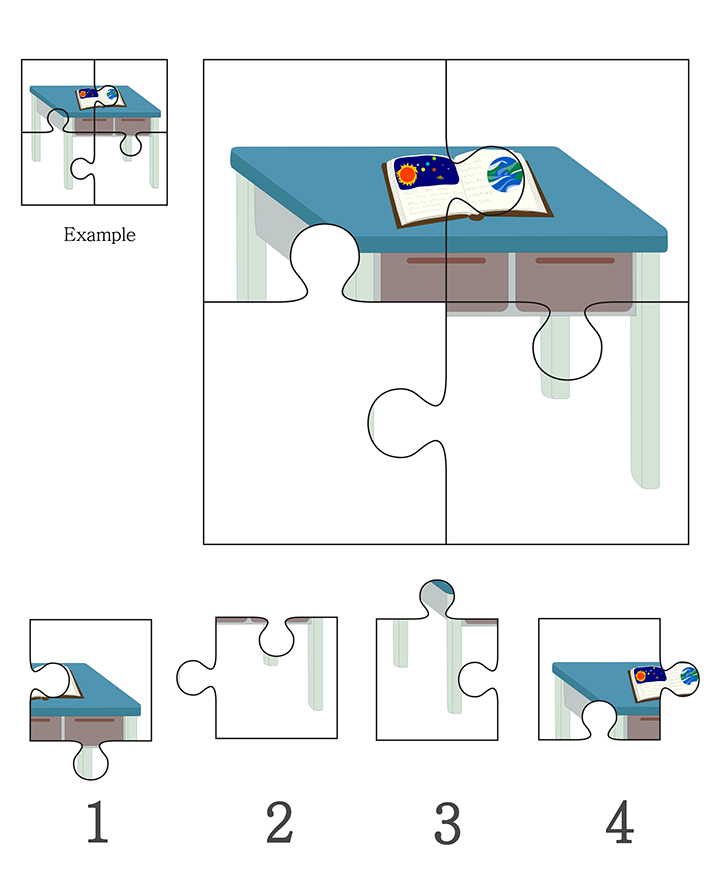 Example

1

2

3

4