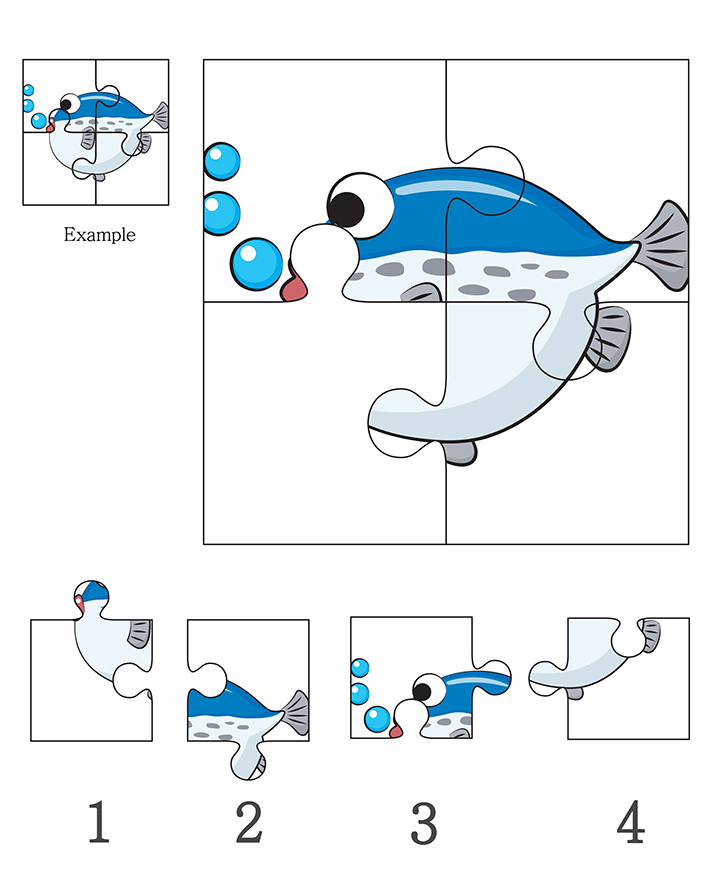 Example

1 2 3 4