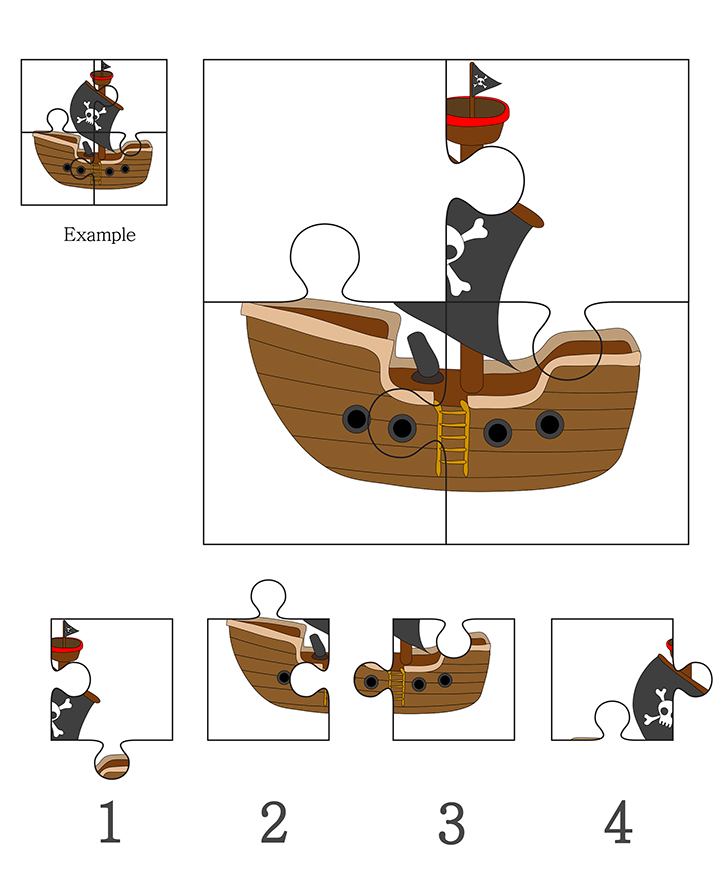 Example

1 2 3 4