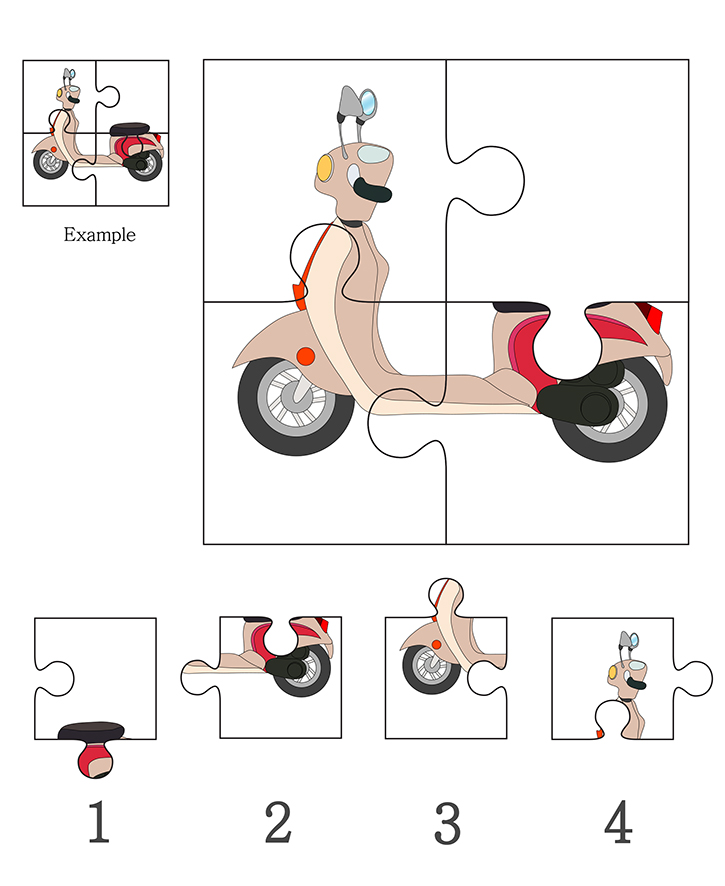 Example

1
2
3
4