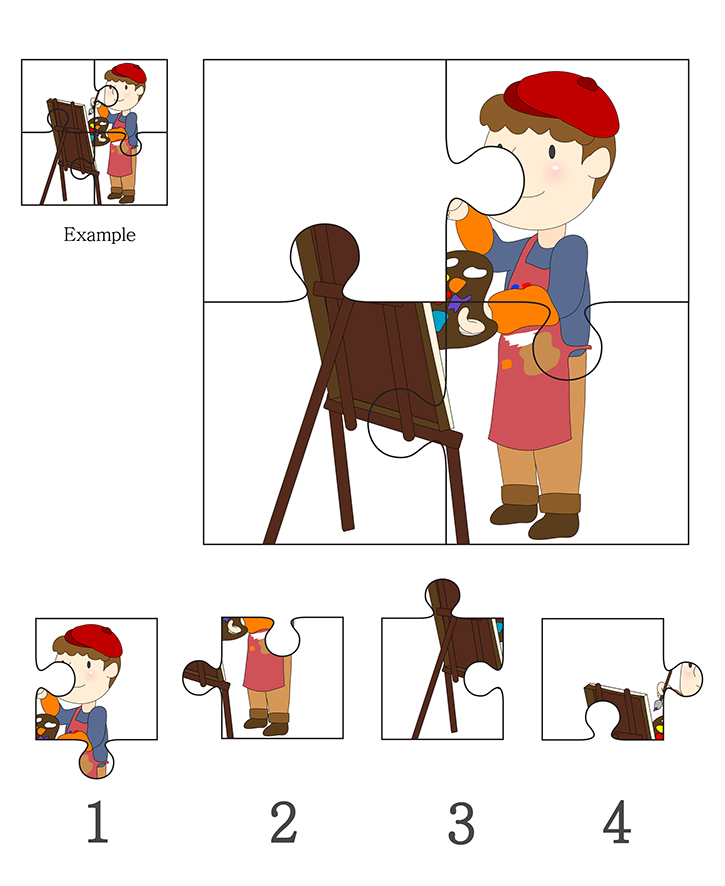 Example

1

2

3

4