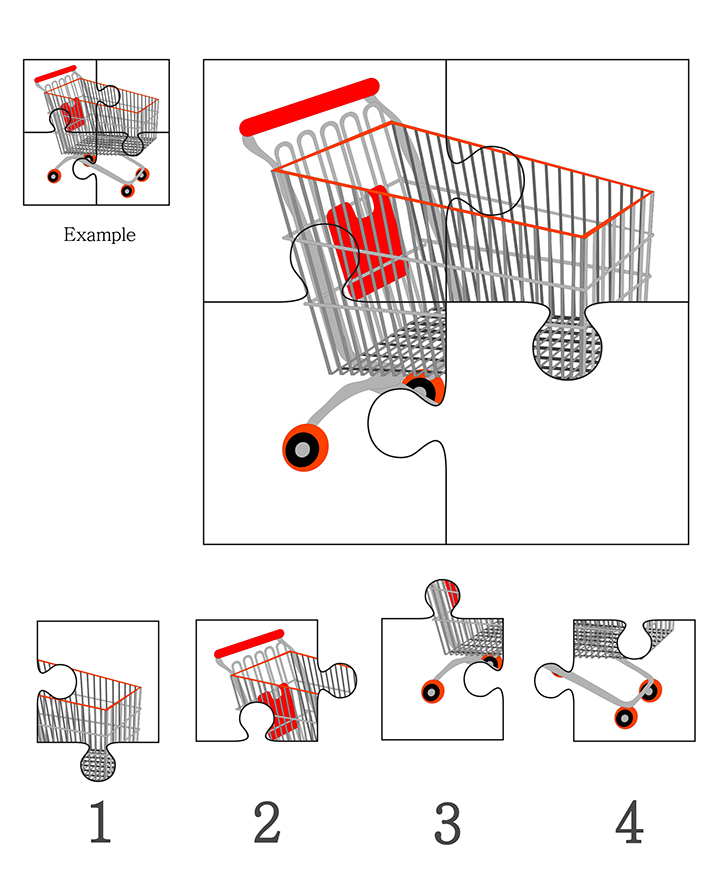 Example

1

2

3

4