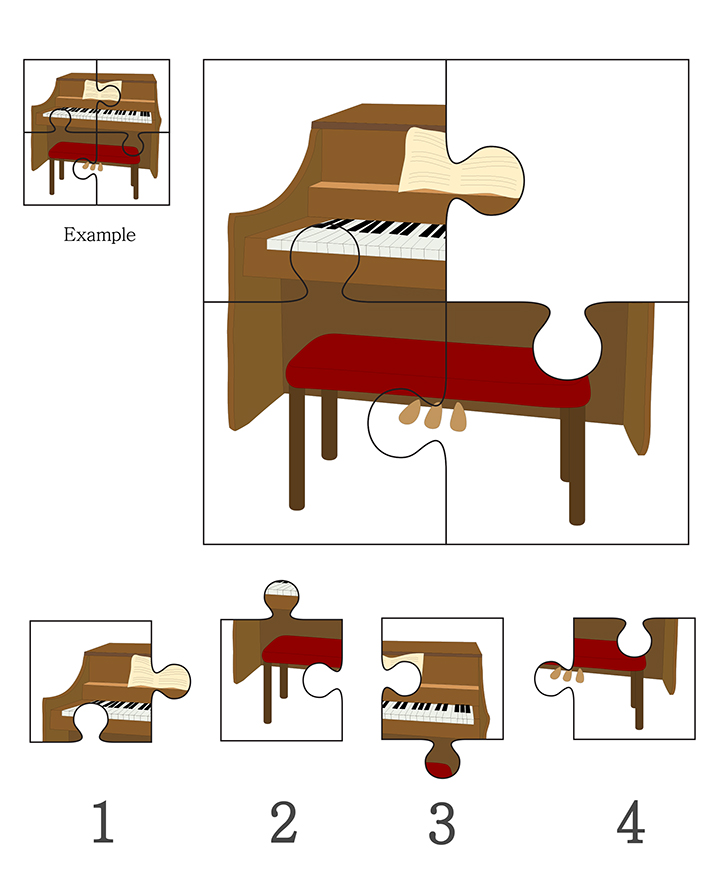 Example

1

2

3

4