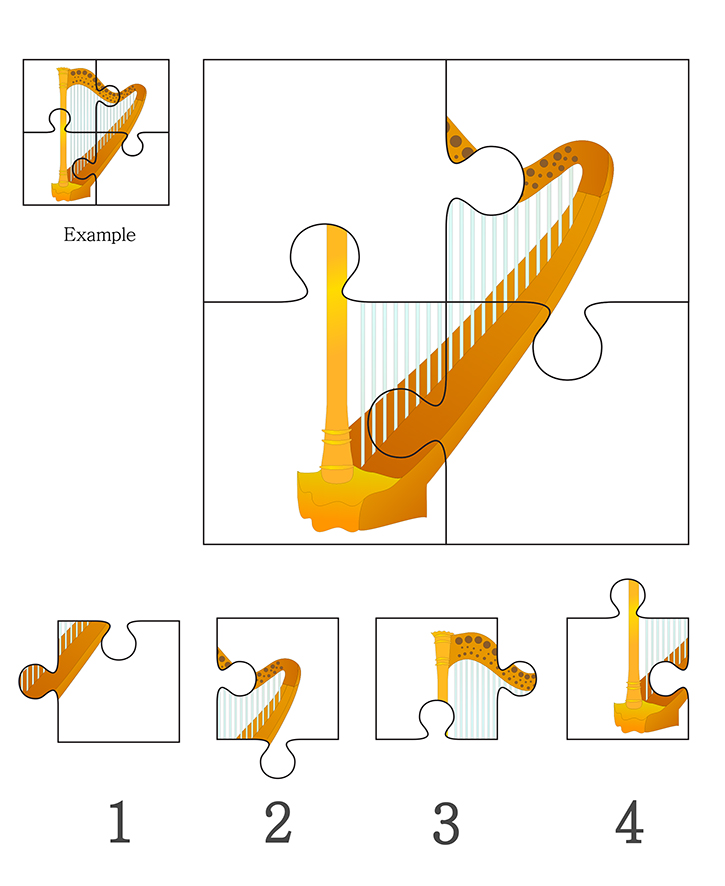 Example

1 2 3 4