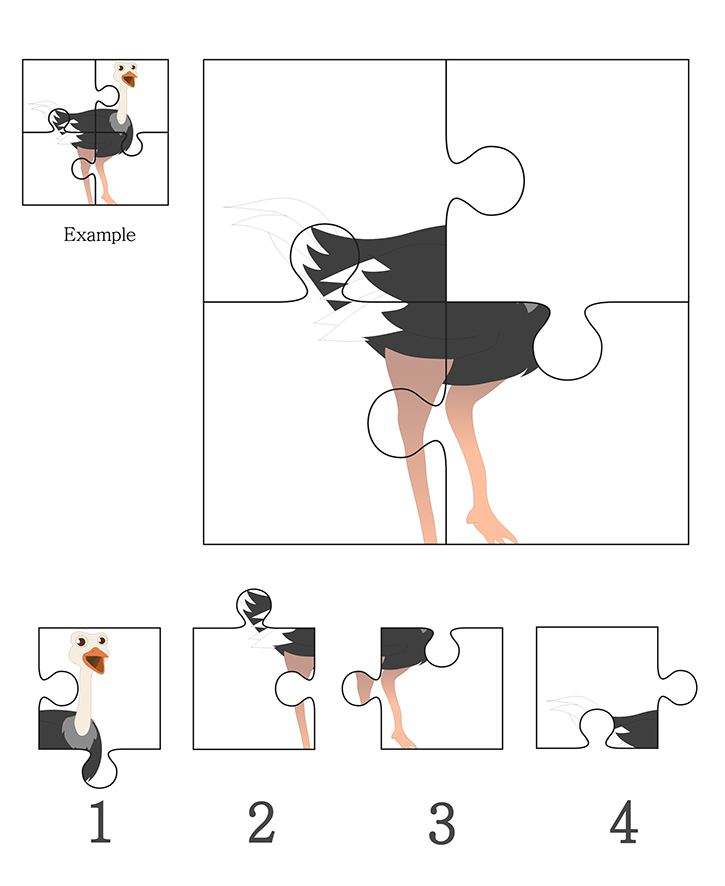 Example

1 2 3 4