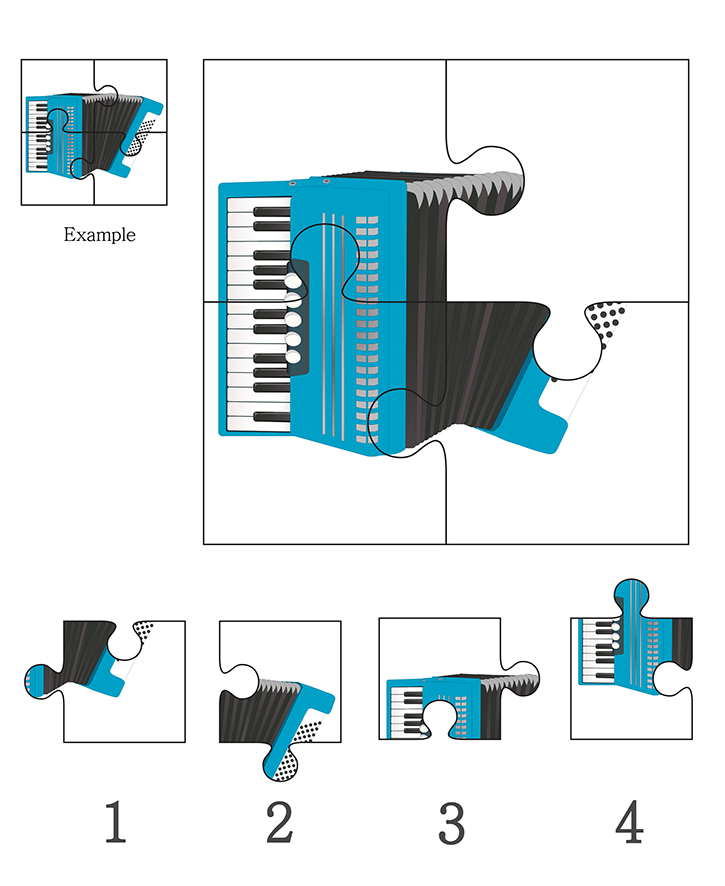 Example

1 2 3 4