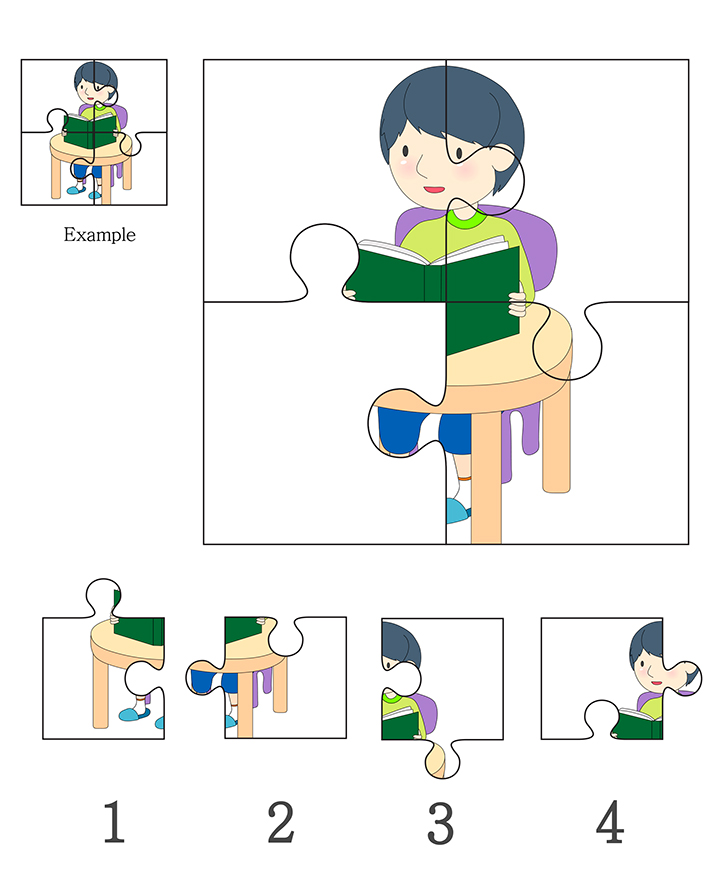 Example

1

2

3

4