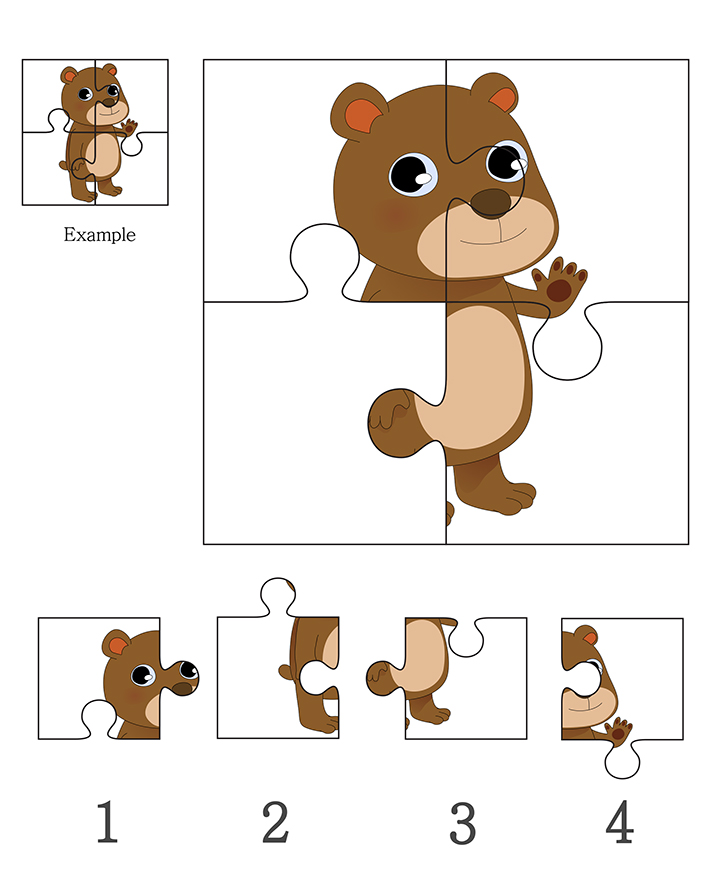 Example

1 2 3 4