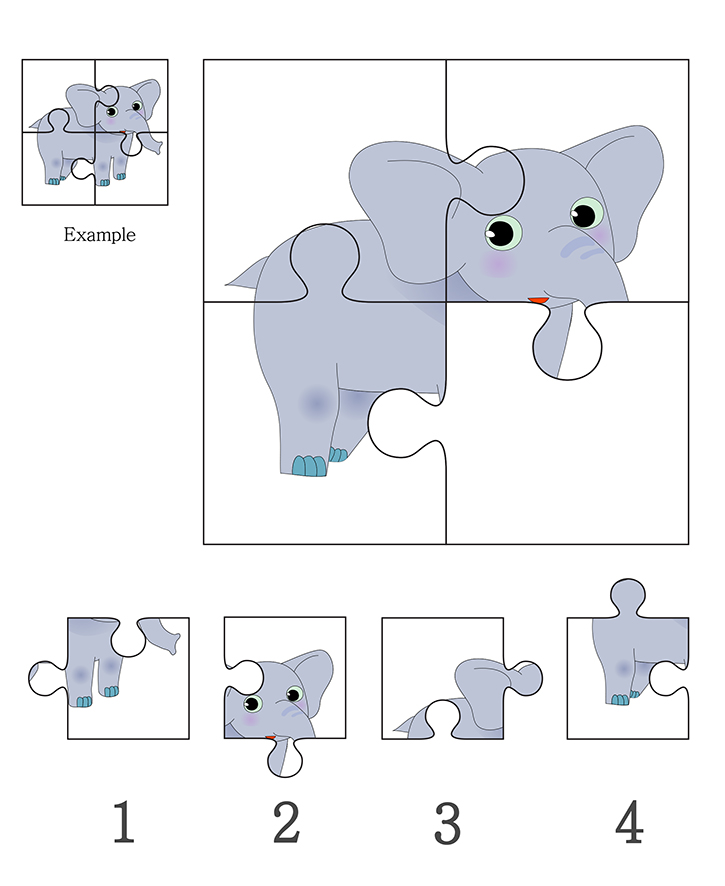 Example

1 2 3 4