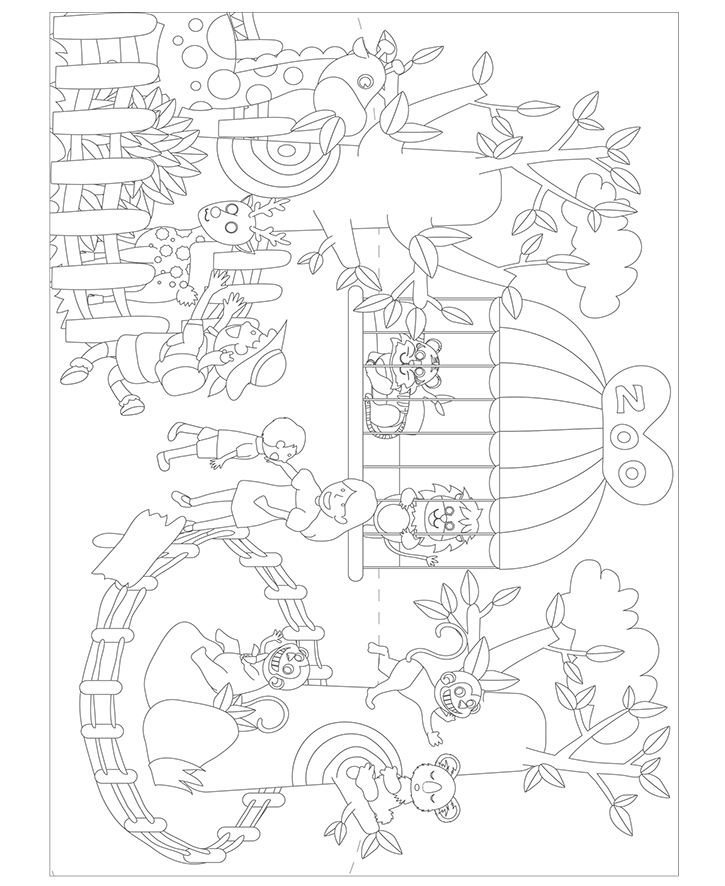 ZOO