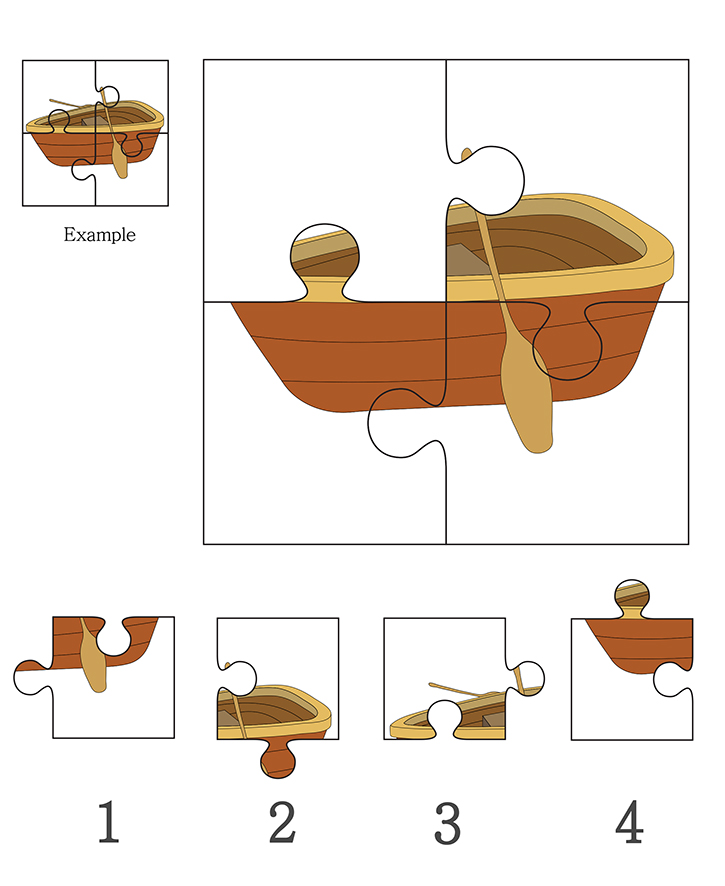 Example

1 2 3 4