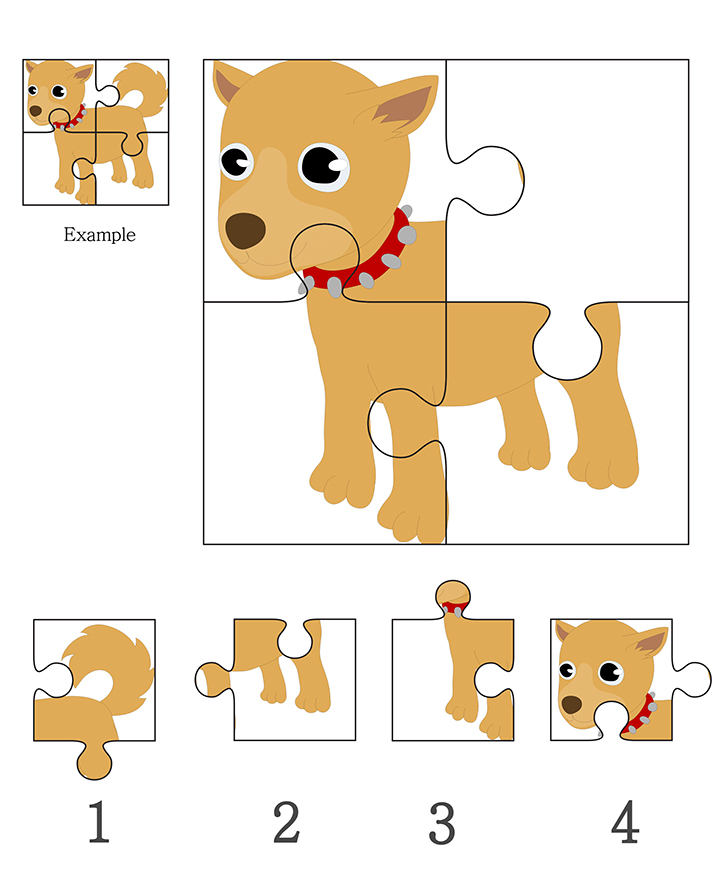 Example

1 2 3 4