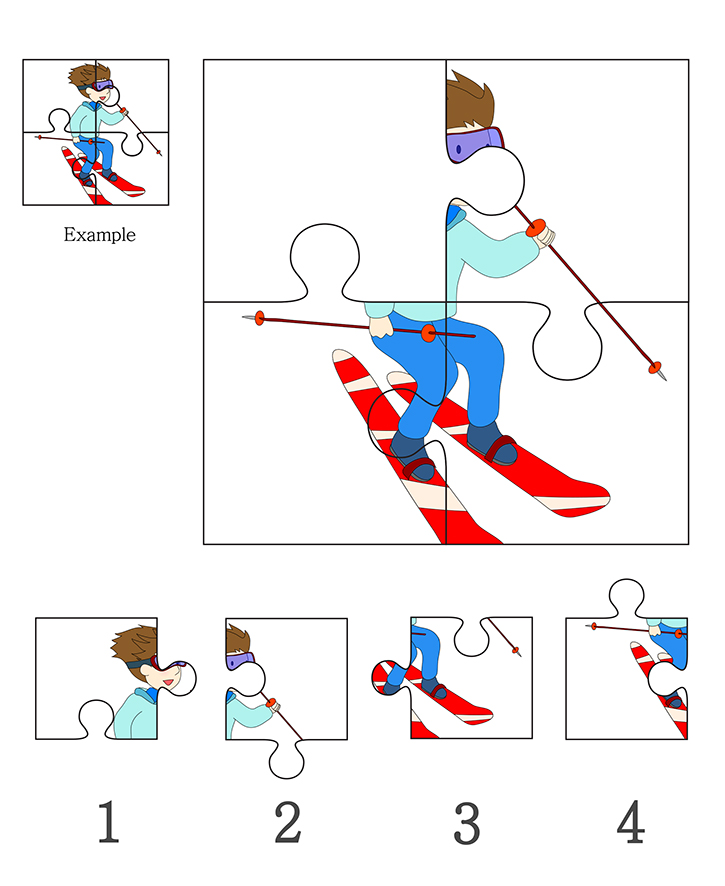 Example

1

2

3

4