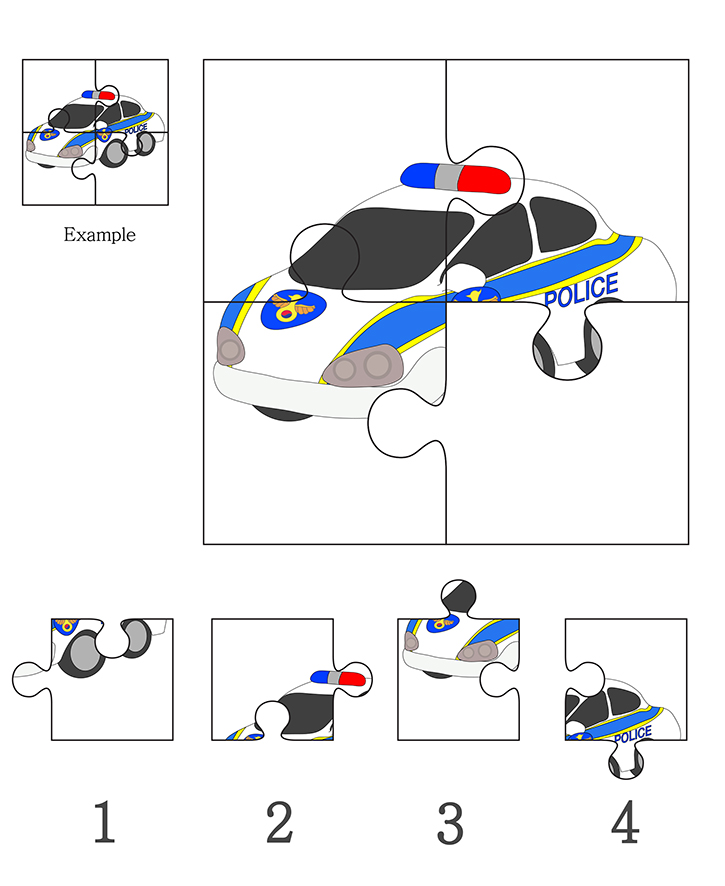 POLICE

Example

POLICE

POLICE

1

2

3

4