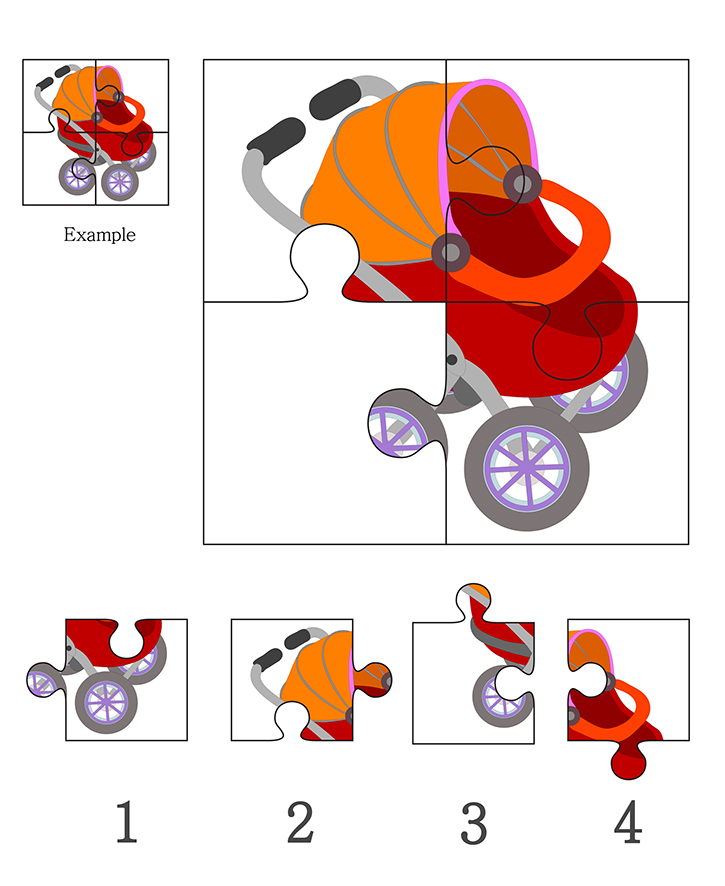 Example

1

2

3

4