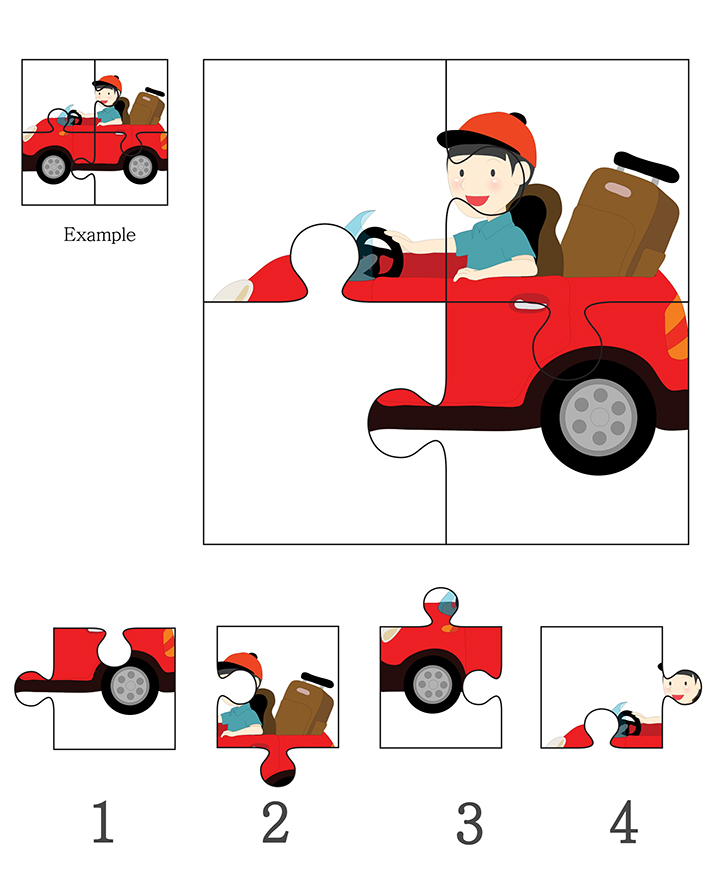 Example

1

2

3

4