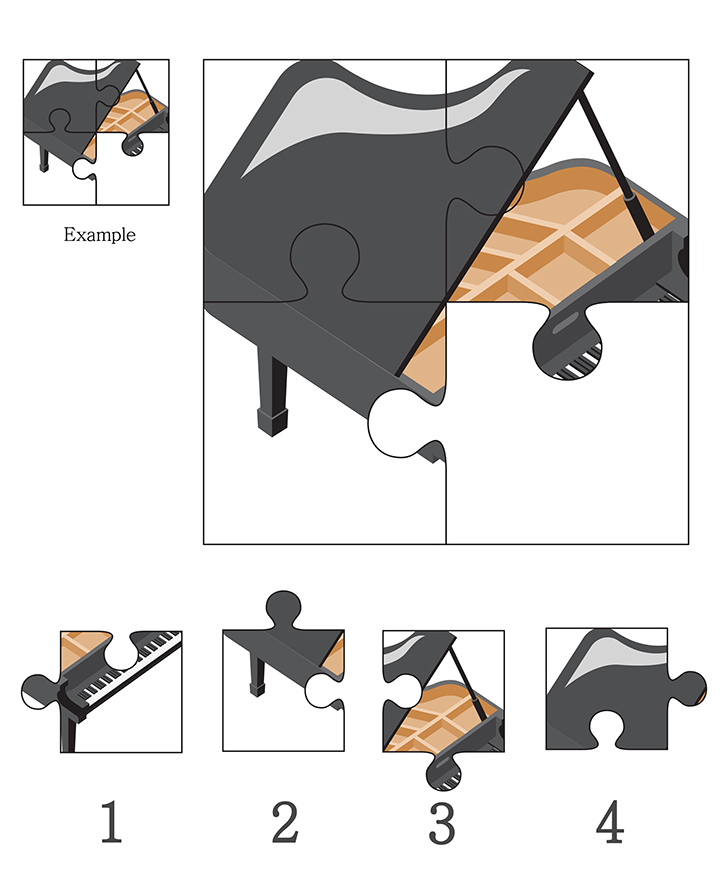 Example

1 2 3 4