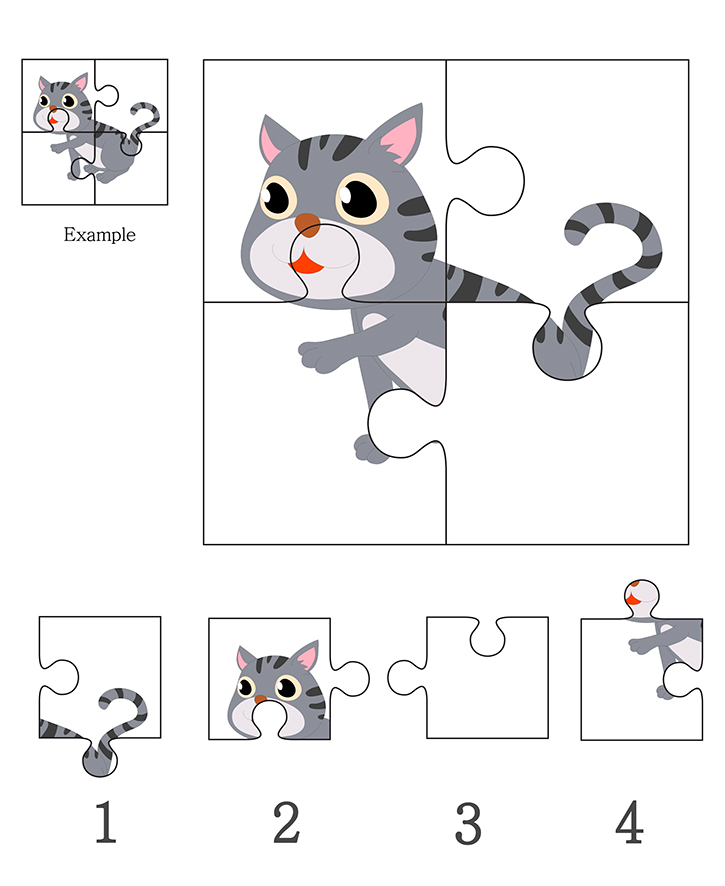 Example

1

2

3

4