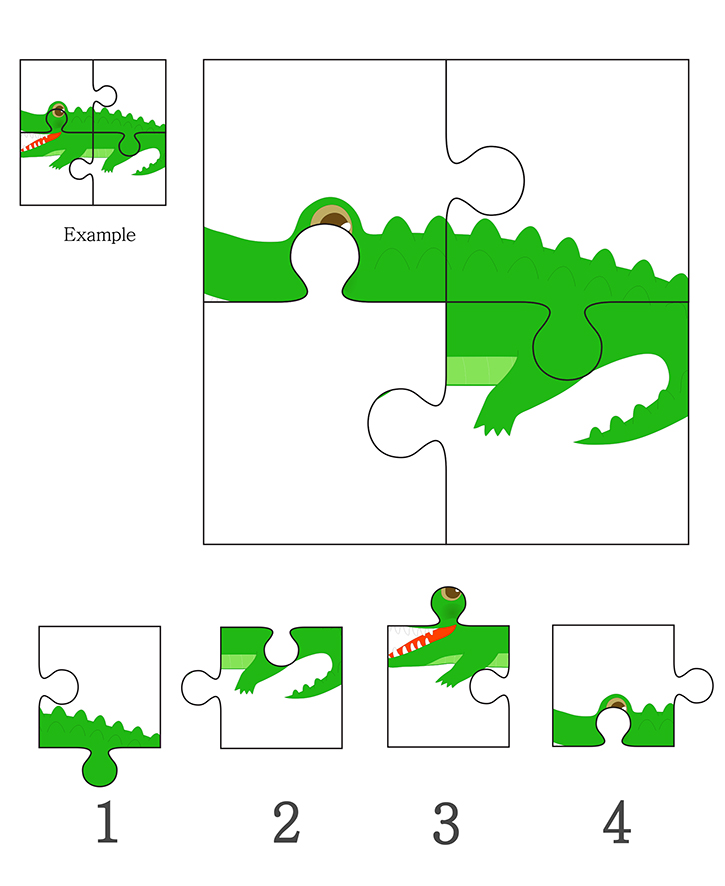 Example

1 2 3 4