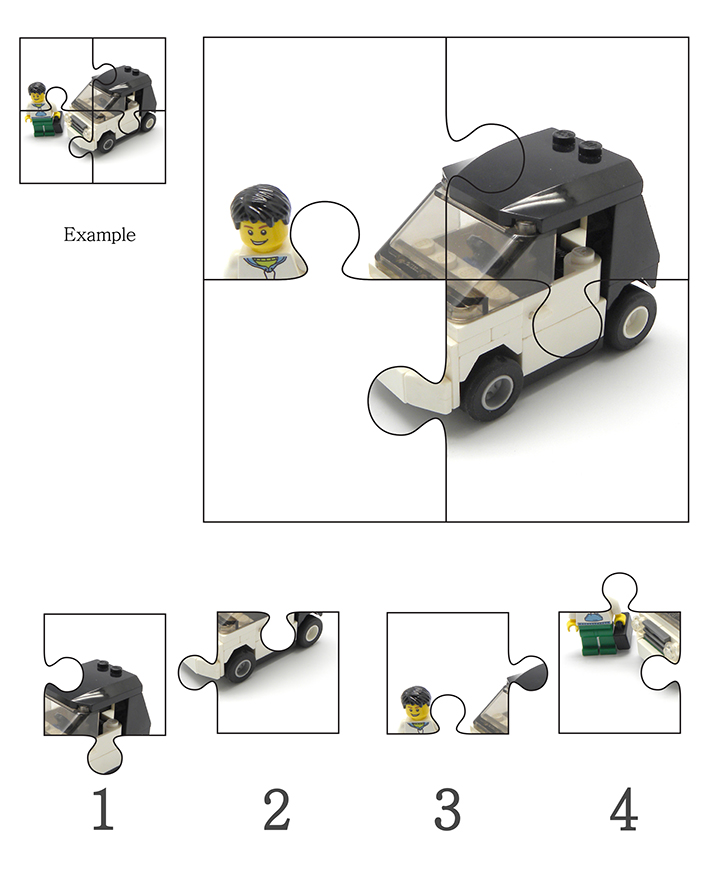 Example

1

2

3

4