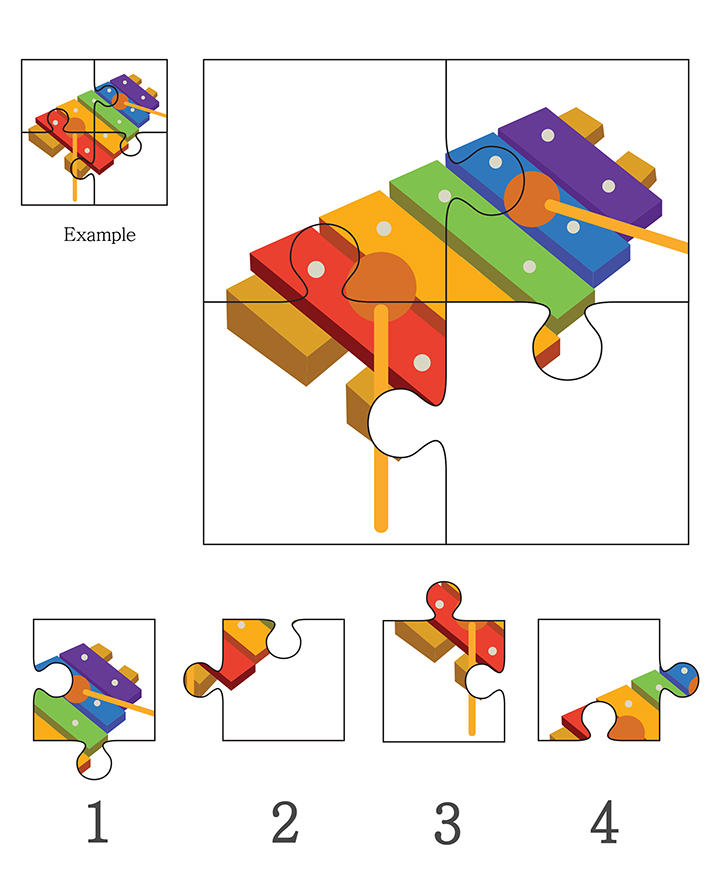 Example

1

2

3

4