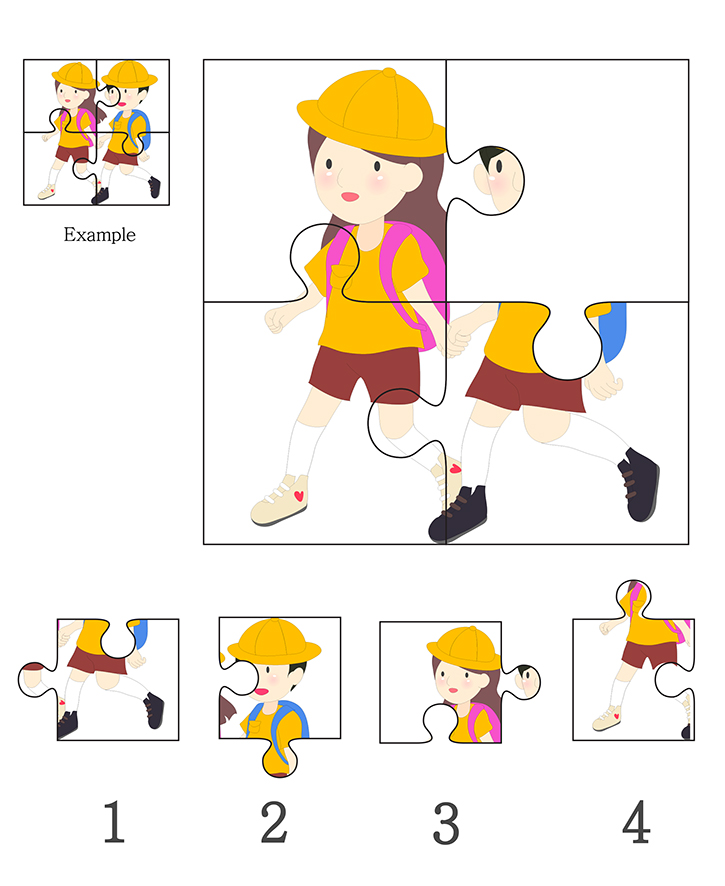 Example

1

2

3

4