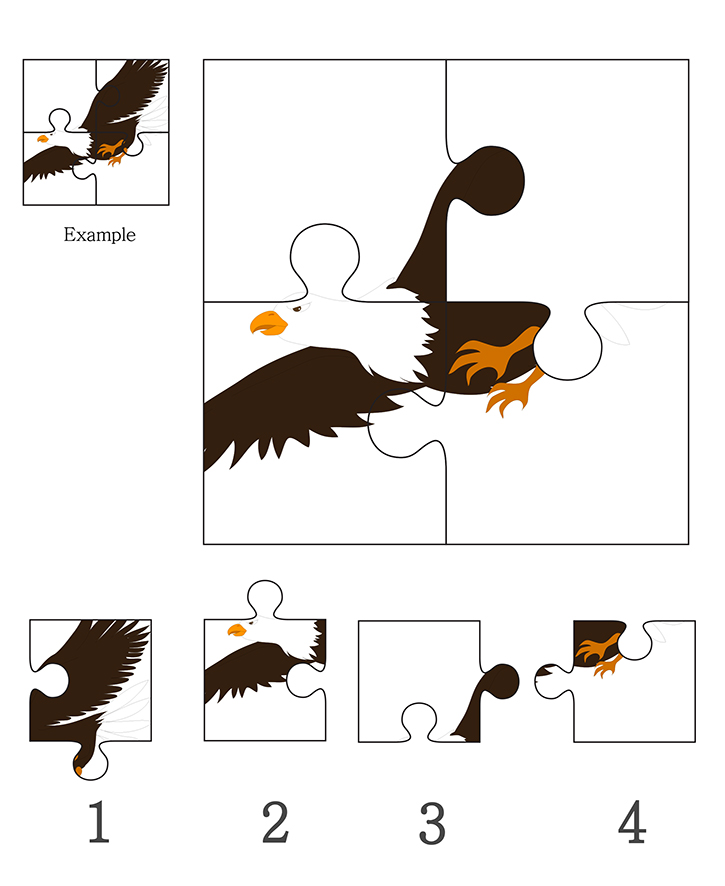 Example

1

2

3

4