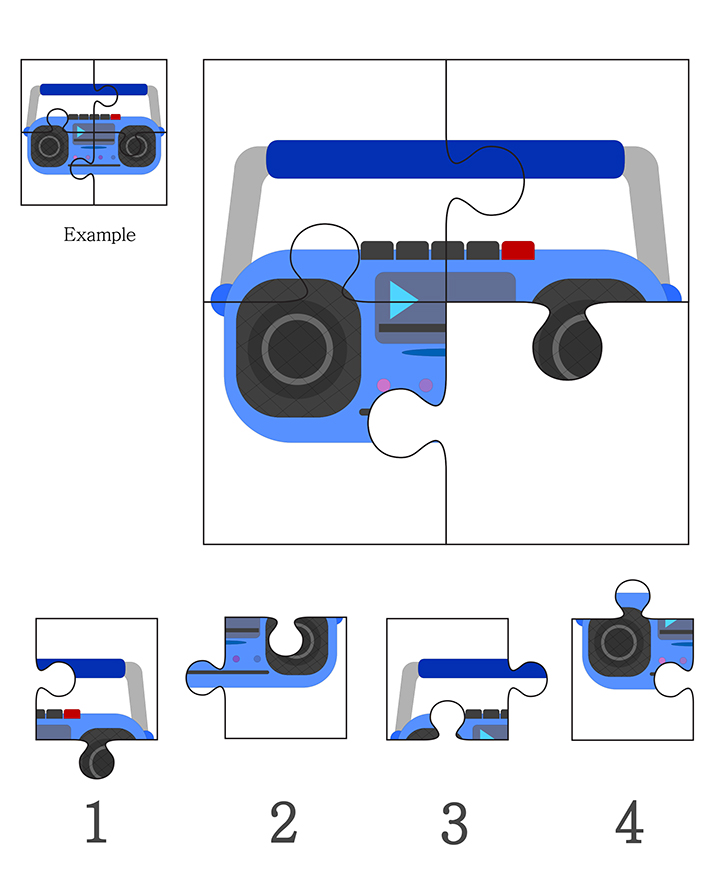 Example

1

2

3

4