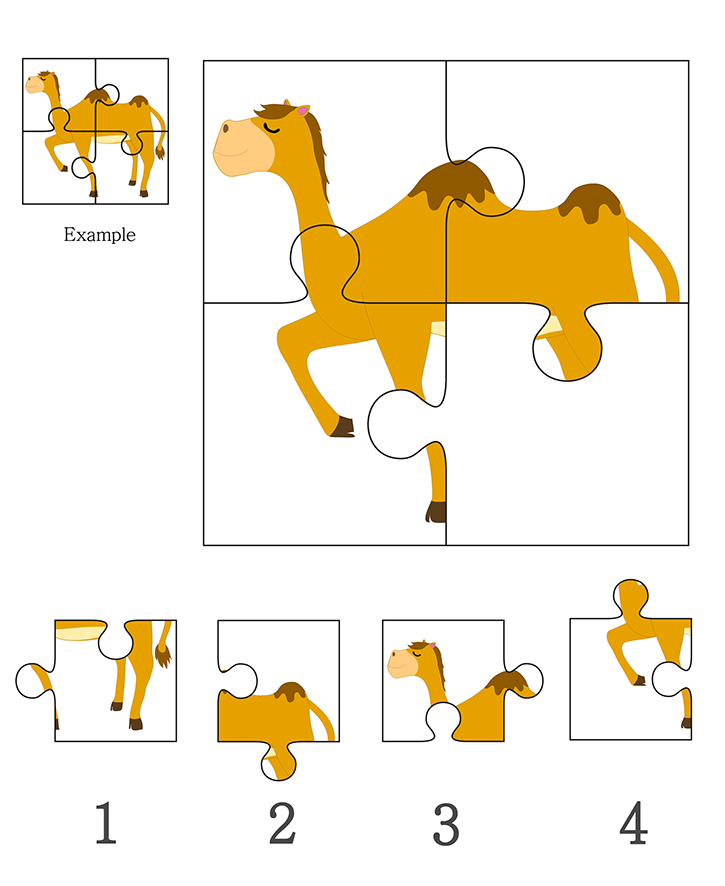 Example

1

2

3

4