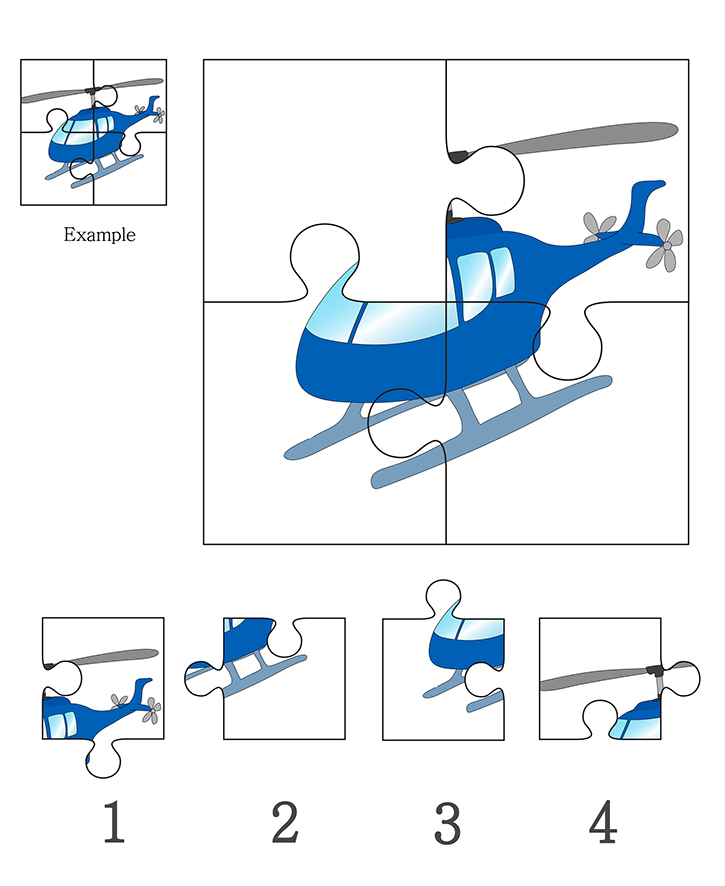 Example

1 2 3 4