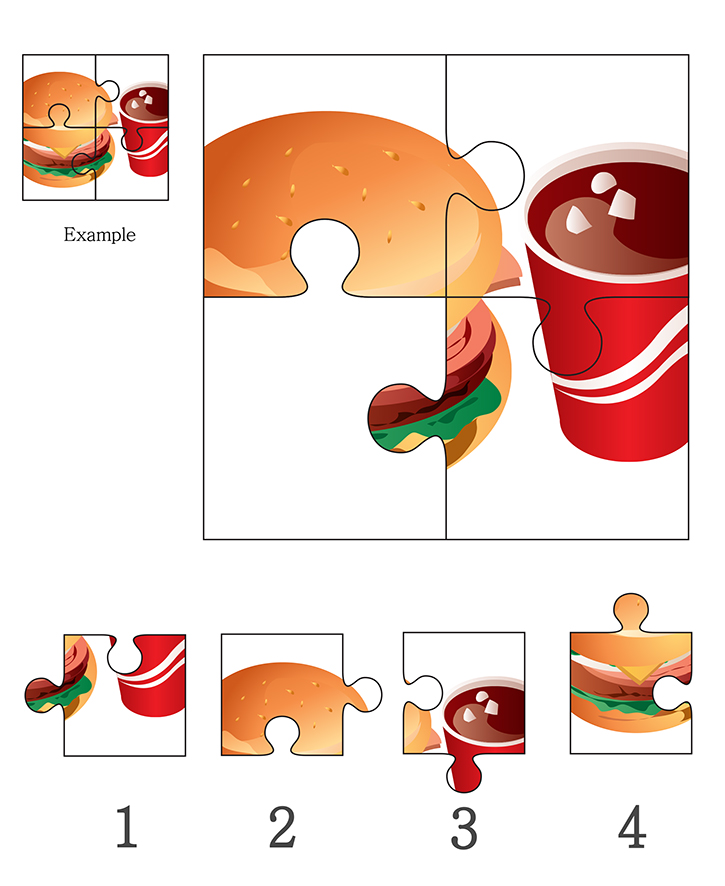 Example

1 2 3 4