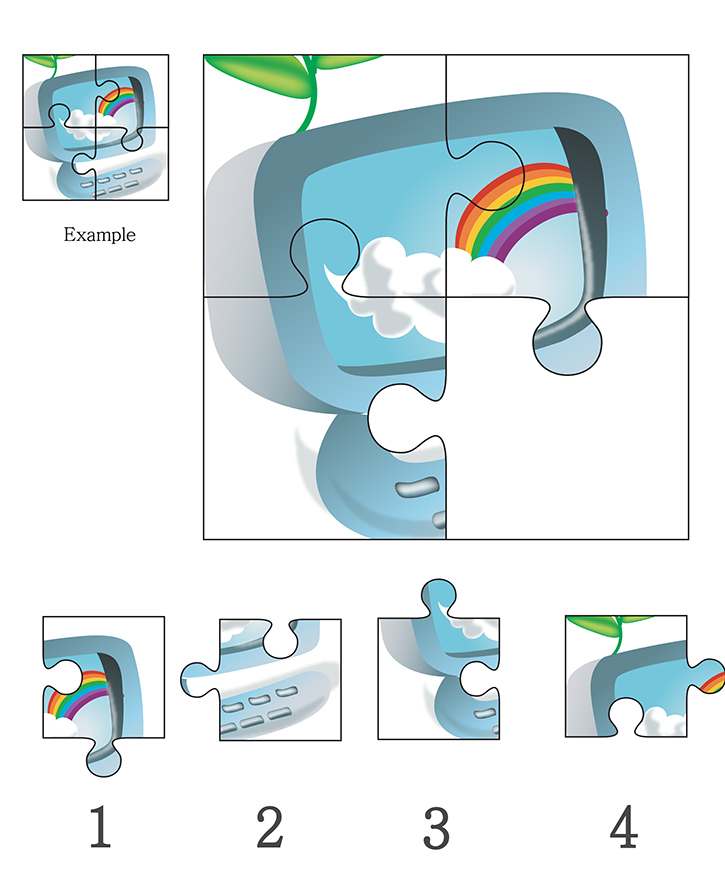 Example

1 2 3 4