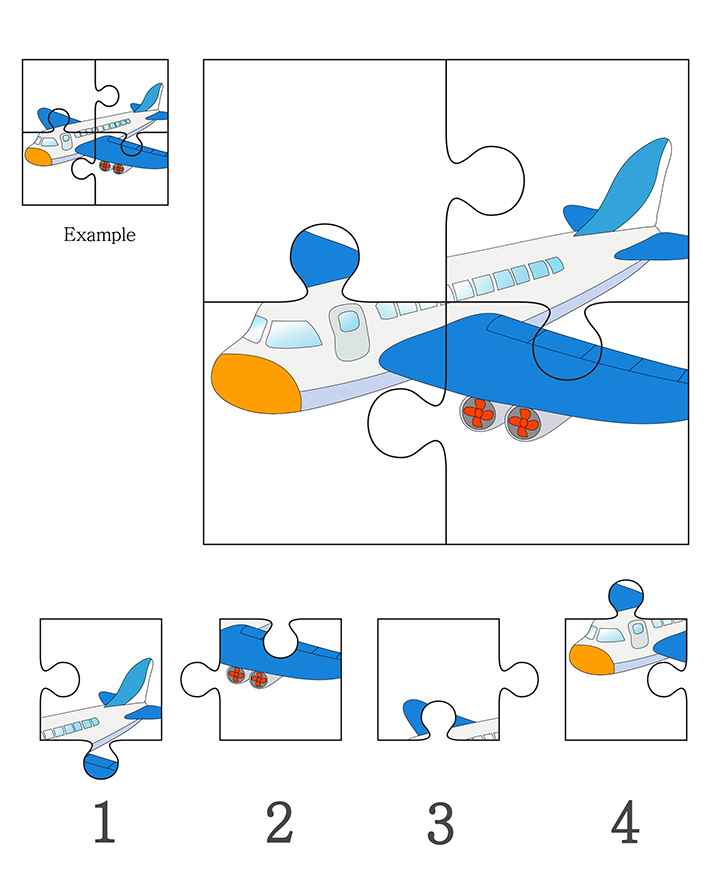 Example

1

2

3

4