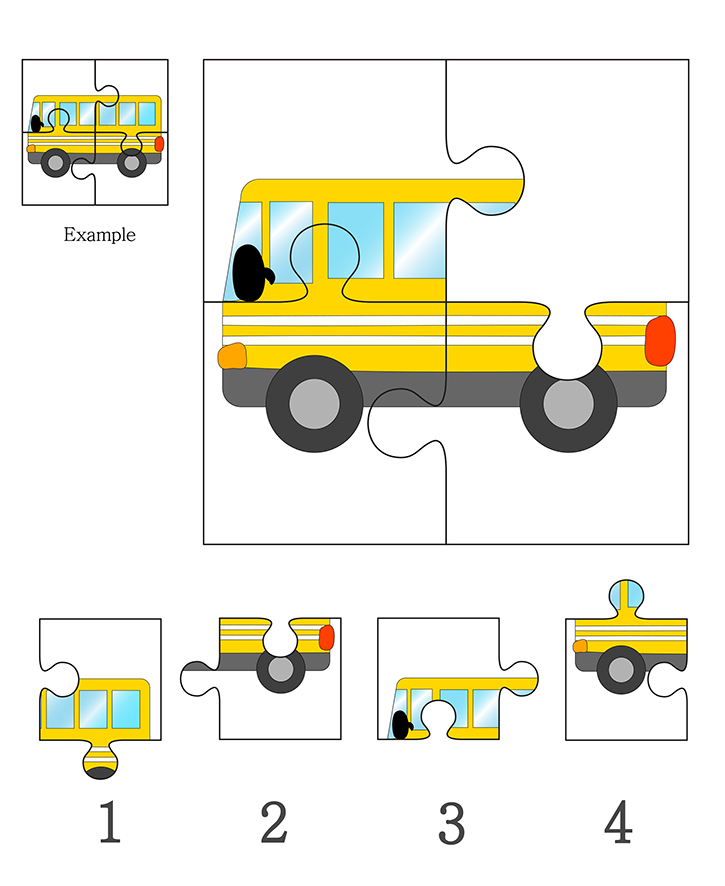 Example

1

2

3

4