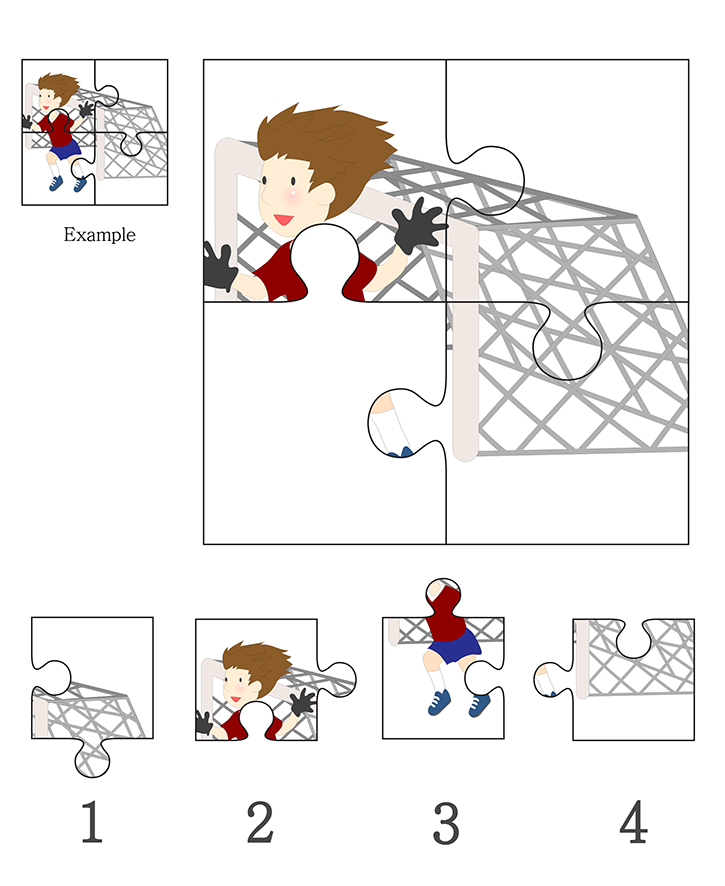 Example

1

2

3

4